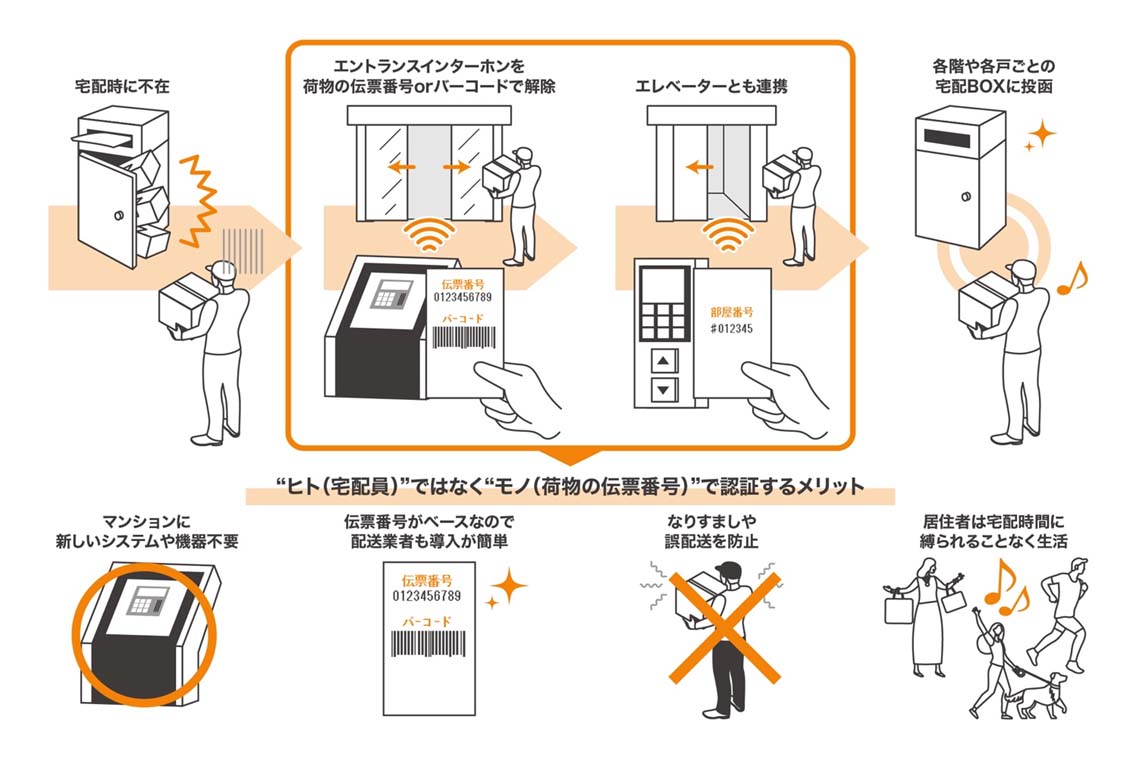 宅配時に不在

エントランスインターホンを
荷物の伝票番号orバーコードで解除

伝票番号
0123456789
バーコード

エレベーターとも連携

部屋番号
#012345

各階や各戸ごとの
宅配BOXに投函

“ヒト（宅配員）”ではなく“モノ（荷物の伝票番号）”で認証するメリット

マンションに
新しいシステムや機器不要

伝票番号がベースなので
配送業者も導入が簡単

伝票番号
0123456789
バーコード

なりすましや
誤配送を防止

居住者は宅配時間に
縛られることなく生活