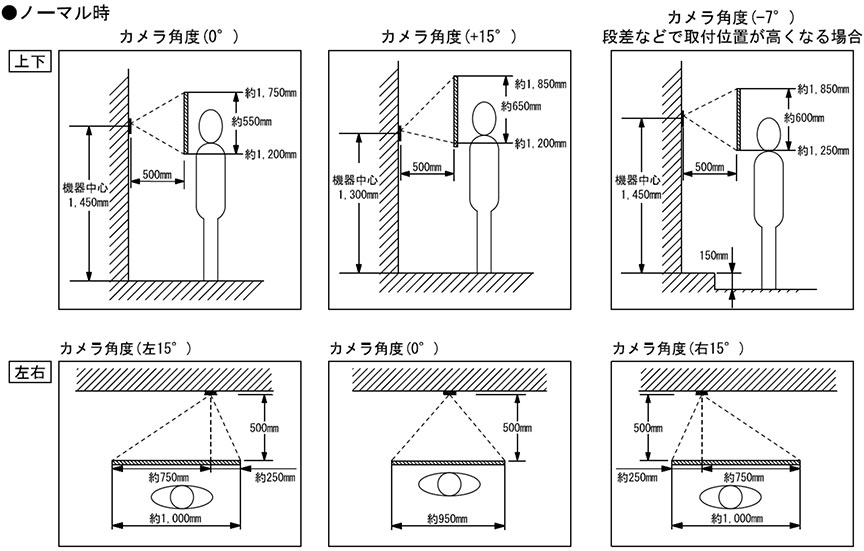 ●ノーマル時

上下

カメラ角度(0°)

約1,750mm
約550mm
約1,200mm
500mm
機器中心
1,450mm

カメラ角度(+15°)

約1,850mm
約650mm
約1,200mm
500mm
機器中心
1,300mm

カメラ角度(-7°)
段差などで取付位置が高くなる場合

約1,850mm
約600mm
約1,250mm
500mm
機器中心
1,450mm
150mm

左右

カメラ角度(左15°)

500mm
約750mm
約250mm
約1,000mm

カメラ角度(0°)

500mm
約950mm

カメラ角度(右15°)

500mm
約250mm
約750mm
約1,000mm