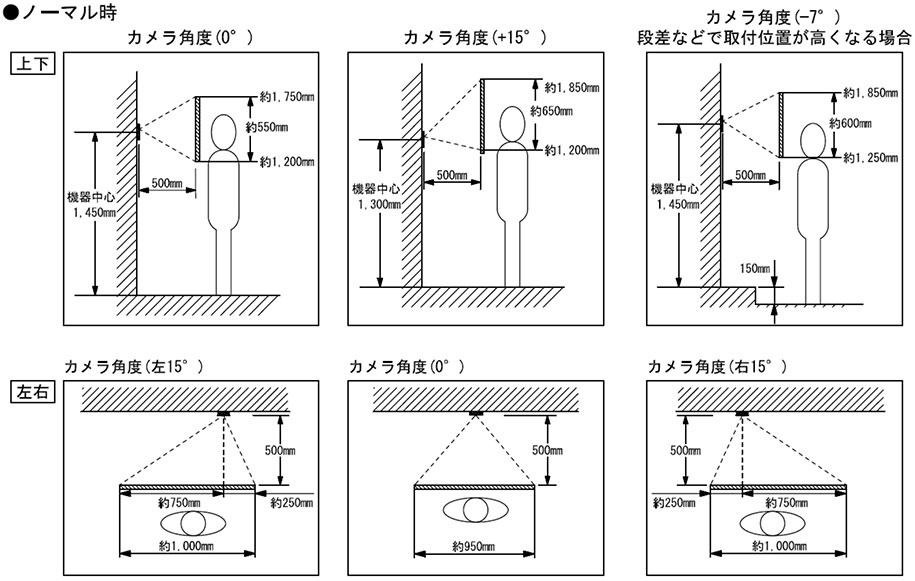 ●ノーマル時

上下

カメラ角度(0°)

約1,750mm
約550mm
約1,200mm
500mm
機器中心
1,450mm

カメラ角度(+15°)

約1,850mm
約650mm
約1,200mm
500mm
機器中心
1,300mm

カメラ角度(-7°)
段差などで取付位置が高くなる場合

約1,850mm
約600mm
約1,250mm
500mm
機器中心
1,450mm
150mm

左右

カメラ角度(左15°)

500mm
約750mm
約250mm
約1,000mm

カメラ角度(0°)

500mm
約950mm

カメラ角度(右15°)

500mm
約250mm
約750mm
約1,000mm